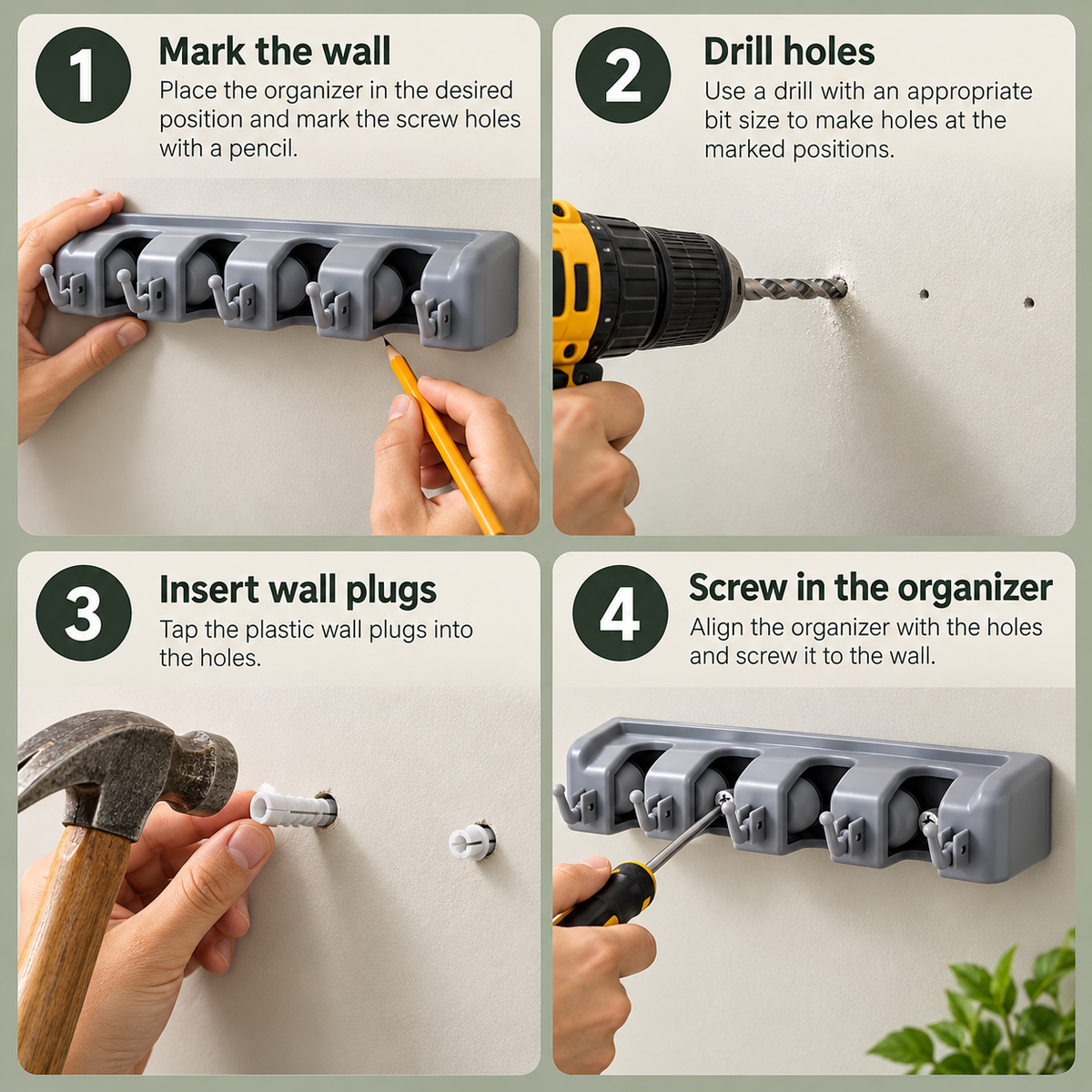 1

Mark the wall

Place the organizer in the desired position and mark the screw holes with a pencil.

2

Drill holes

Use a drill with an appropriate bit size to make holes at the marked positions.

3

Insert wall plugs

Tap the plastic wall plugs into the holes.

4

Screw in the organizer

Align the organizer with the holes and screw it to the wall.